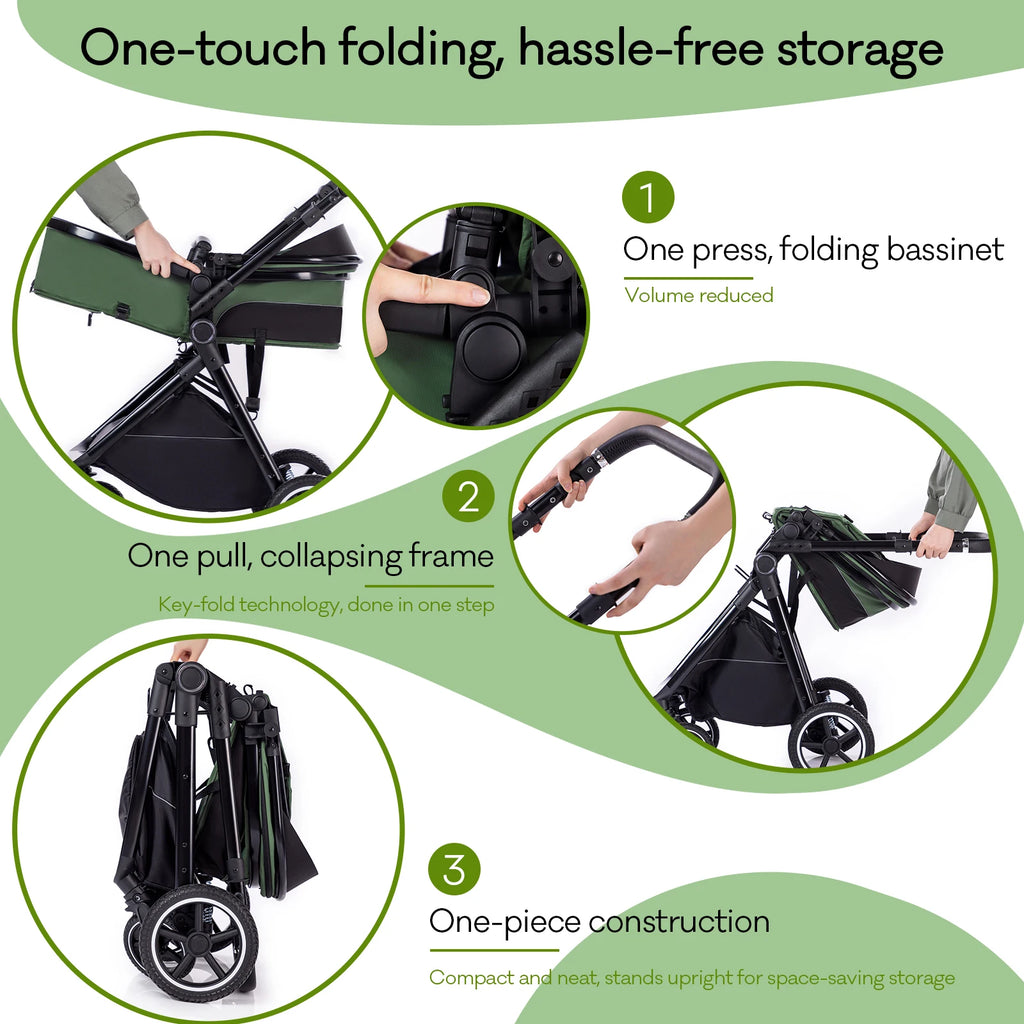 One-touch folding, hassle-free storage

1

One press, folding bassinet

Volume reduced

2

One pull, collapsing frame

Key-fold technology, done in one step

3

One-piece construction

Compact and neat, stands upright for space-saving storage